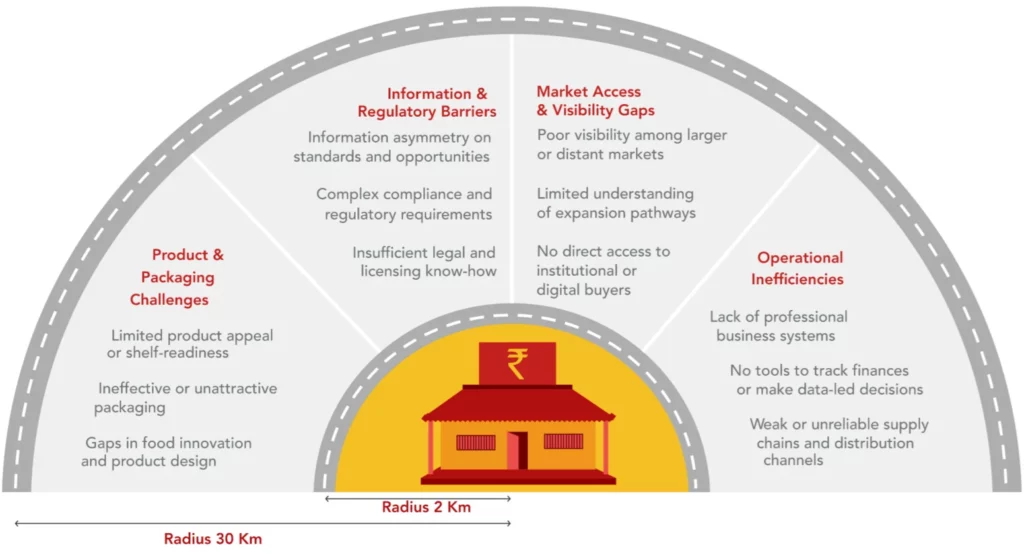 Product & Packaging Challenges

Limited product appeal or shelf-readiness

Ineffective or unattractive packaging

Gaps in food innovation and product design

Information & Regulatory Barriers

Information asymmetry on standards and opportunities

Complex compliance and regulatory requirements

Insufficient legal and licensing know-how

Market Access & Visibility Gaps

Poor visibility among larger or distant markets

Limited understanding of expansion pathways

No direct access to institutional or digital buyers

Operational Inefficiencies

Lack of professional business systems

No tools to track finances or make data-led decisions

Weak or unreliable supply chains and distribution channels

₹

Radius 2 Km

Radius 30 Km